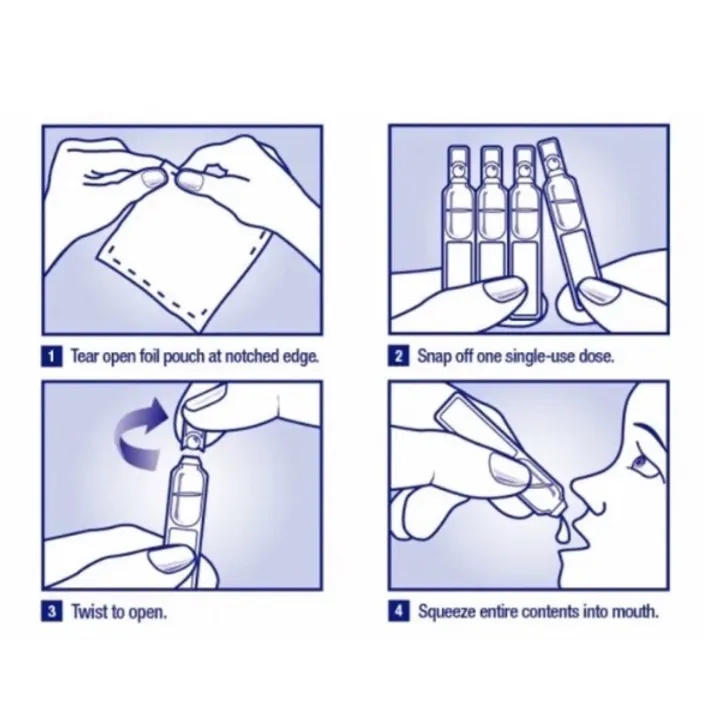 1 Tear open foil pouch at notched edge.

2 Snap off one single-use dose.

3 Twist to open.

4 Squeeze entire contents into mouth.